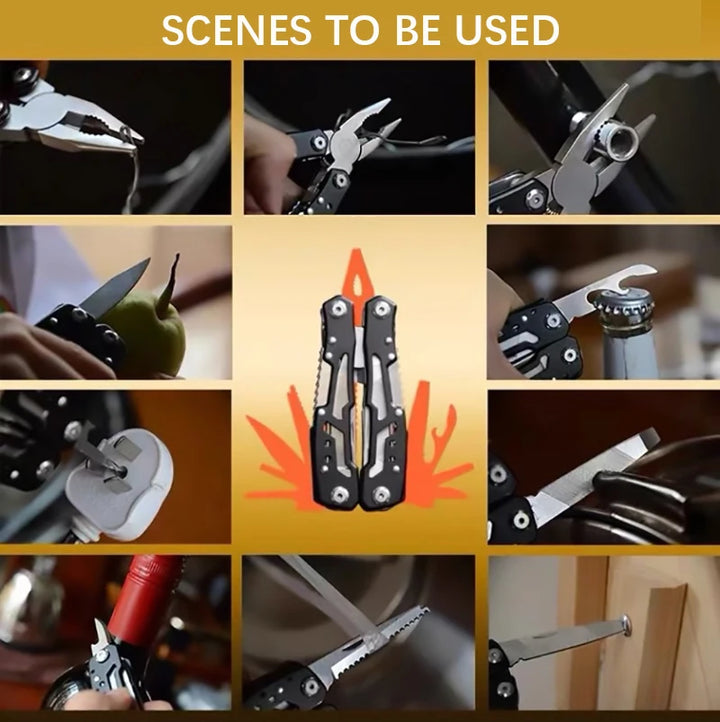 SCENES TO BE USED