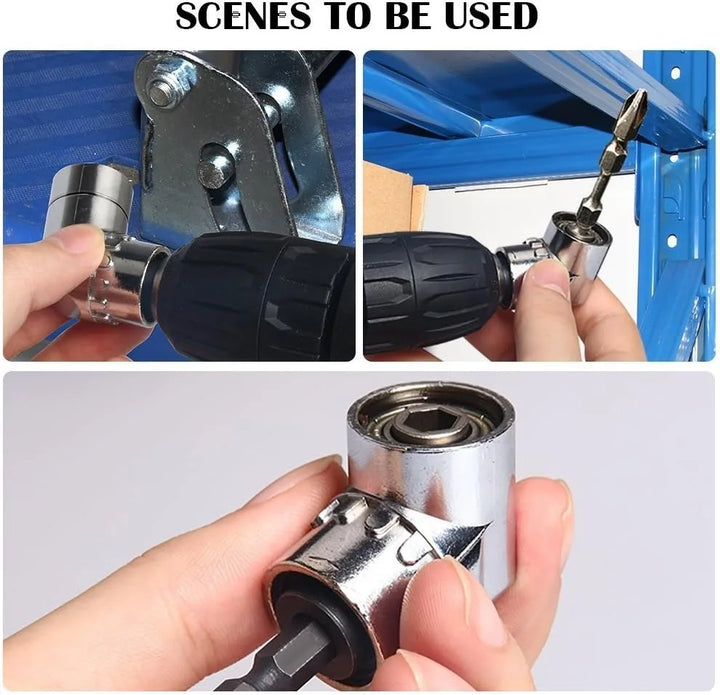 SCENES TO BE USED