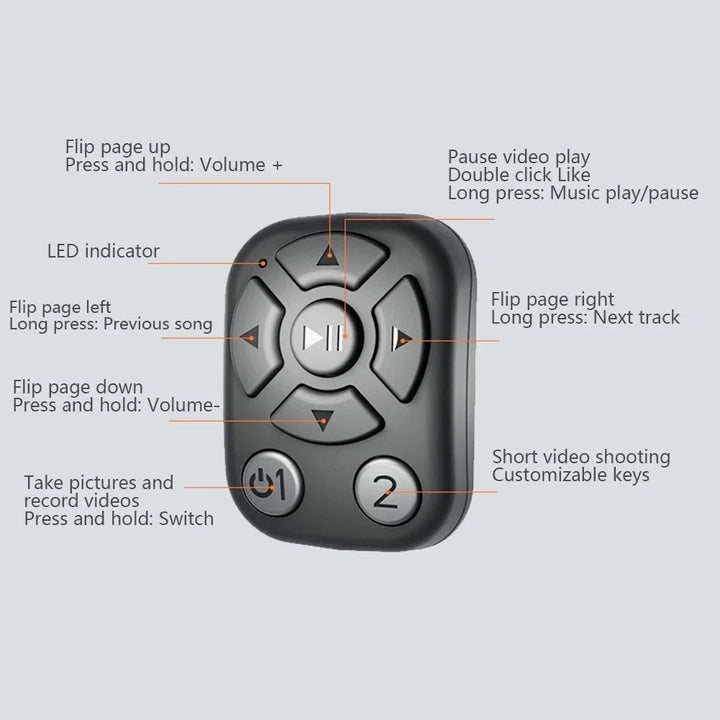 Flip page up
Press and hold: Volume +

Pause video play
Double click Like
Long press: Music play/pause

LED indicator

Flip page left
Long press: Previous song

Flip page right
Long press: Next track

Flip page down
Press and hold: Volume-

Short video shooting
Customizable keys

Take pictures and record videos
Press and hold: Switch

1

2