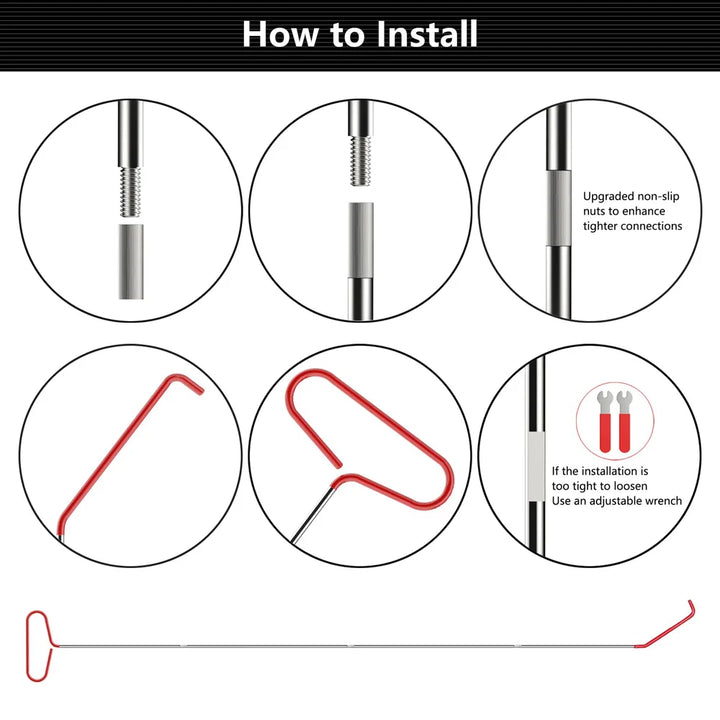 How to Install

Upgraded non-slip nuts to enhance tighter connections

If the installation is too tight to loosen Use an adjustable wrench