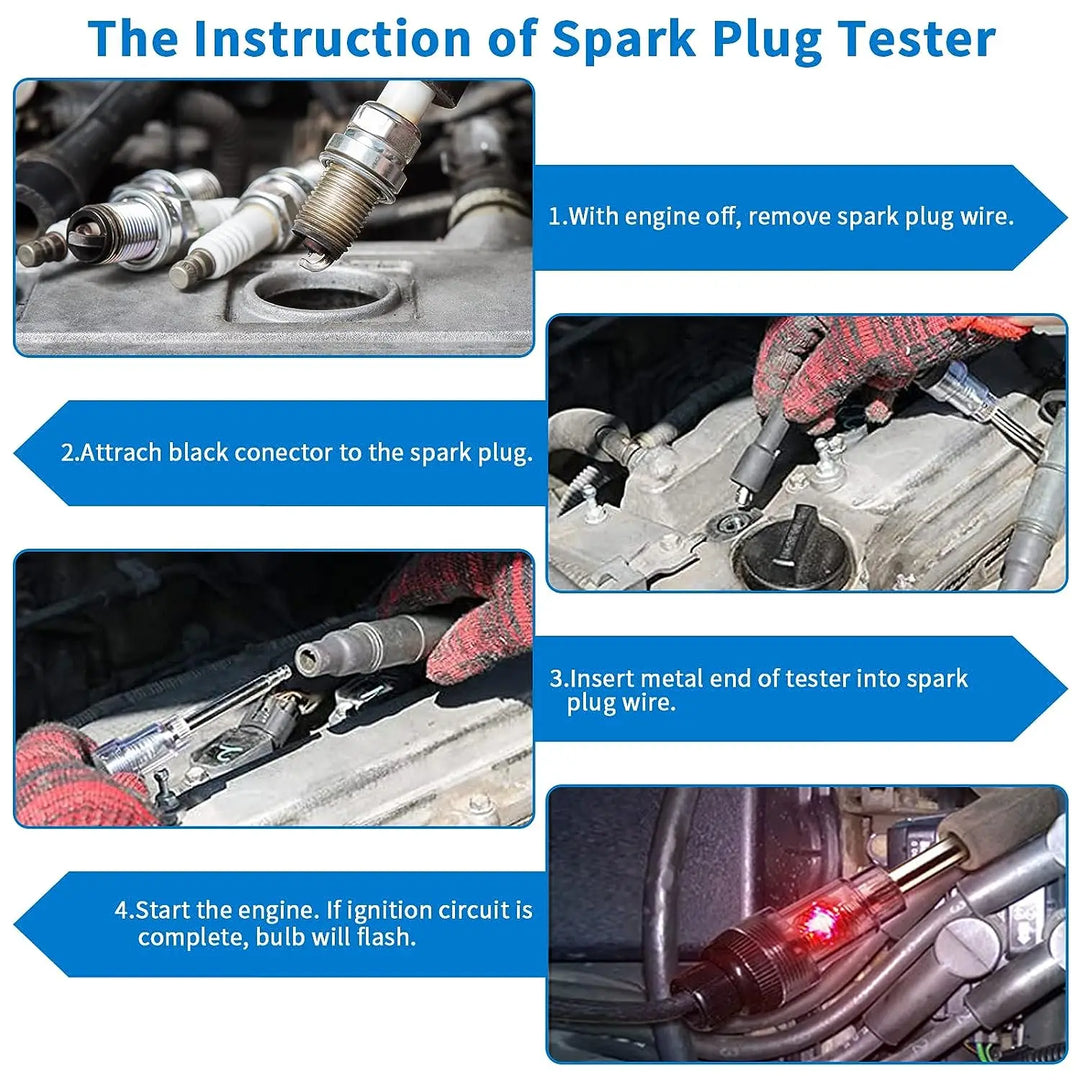 The Instruction of Spark Plug Tester

1.With engine off, remove spark plug wire.

2.Attrach black conector to the spark plug.

3.Insert metal end of tester into spark plug wire.

4.Start the engine. If ignition circuit is complete, bulb will flash.