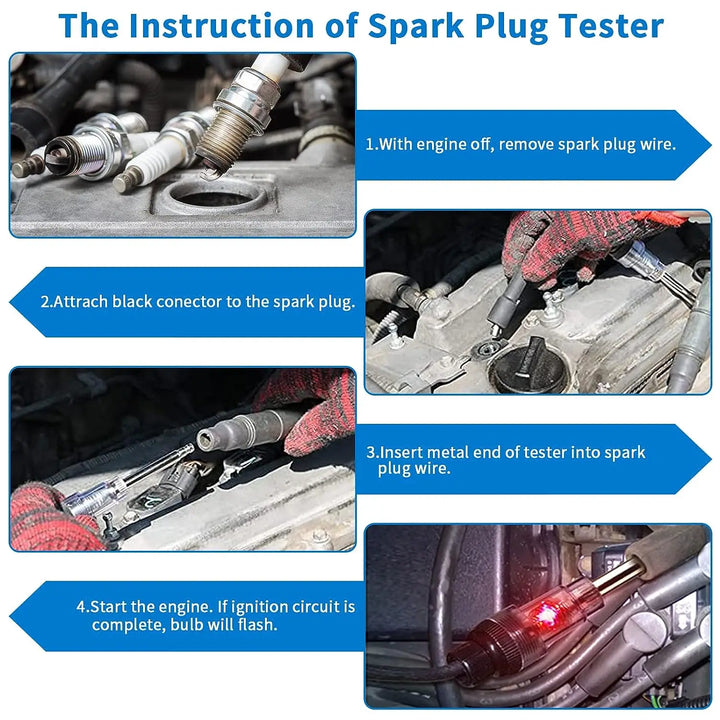 The Instruction of Spark Plug Tester

1.With engine off, remove spark plug wire.

2.Attrach black conector to the spark plug.

3.Insert metal end of tester into spark plug wire.

4.Start the engine. If ignition circuit is complete, bulb will flash.