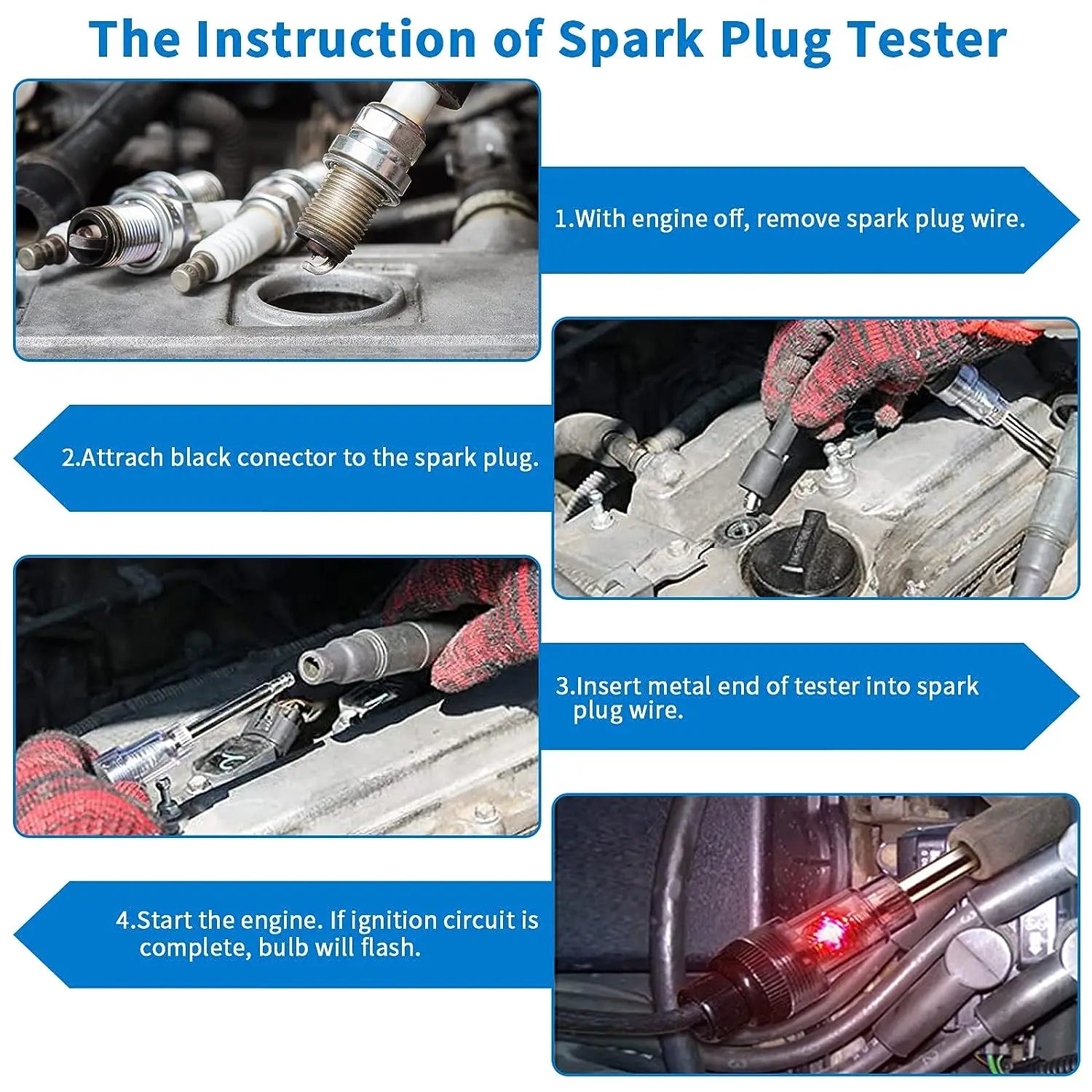 The Instruction of Spark Plug Tester

1.With engine off, remove spark plug wire.

2.Attrach black conector to the spark plug.

3.Insert metal end of tester into spark plug wire.

4.Start the engine. If ignition circuit is complete, bulb will flash.