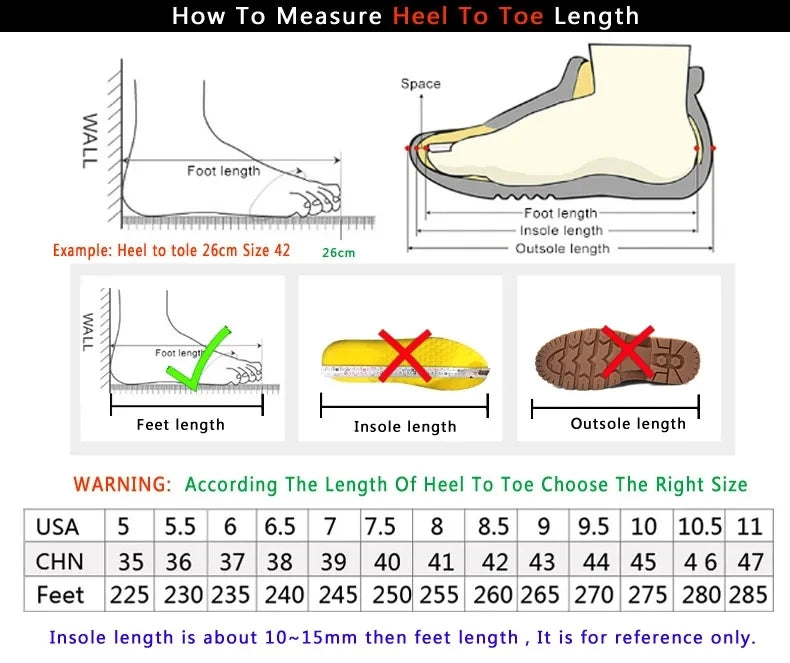 How To Measure Heel To Toe Length

WALL

Foot length

Example: Heel to tole 26cm Size 42

26cm

Space

Foot length
Insole length
Outsole length

WALL

Foot lengt

Feet length

Insole length

Outsole length

WARNING: According The Length Of Heel To Toe Choose The Right Size

| USA | 5 | 5.5 | 6 | 6.5 | 7 | 7.5 | 8 | 8.5 | 9 | 9.5 | 10 | 10.5 | 11 |
|---|---|---|---|---|---|---|---|---|---|---|---|---|---|
| CHN | 35 | 36 | 37 | 38 | 39 | 40 | 41 | 42 | 43 | 44 | 45 | 4 6 | 47 |
| Feet | 225 | 230 | 235 | 240 | 245 | 250 | 255 | 260 | 265 | 270 | 275 | 280 | 285 |

Insole length is about 10~15mm then feet length , It is for reference only.