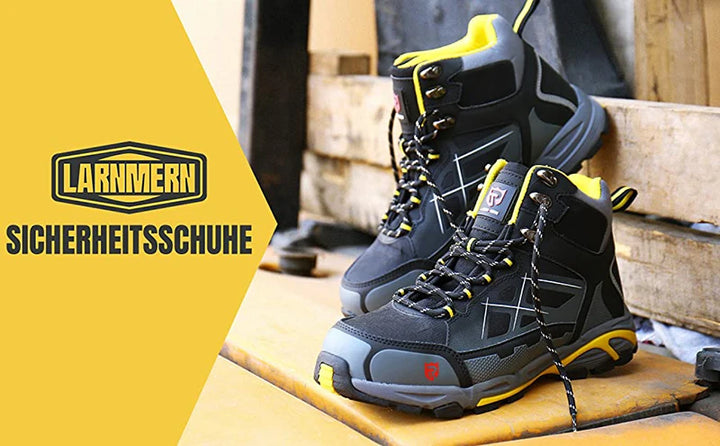 LARNMERN
SICHERHEITSSCHUHE